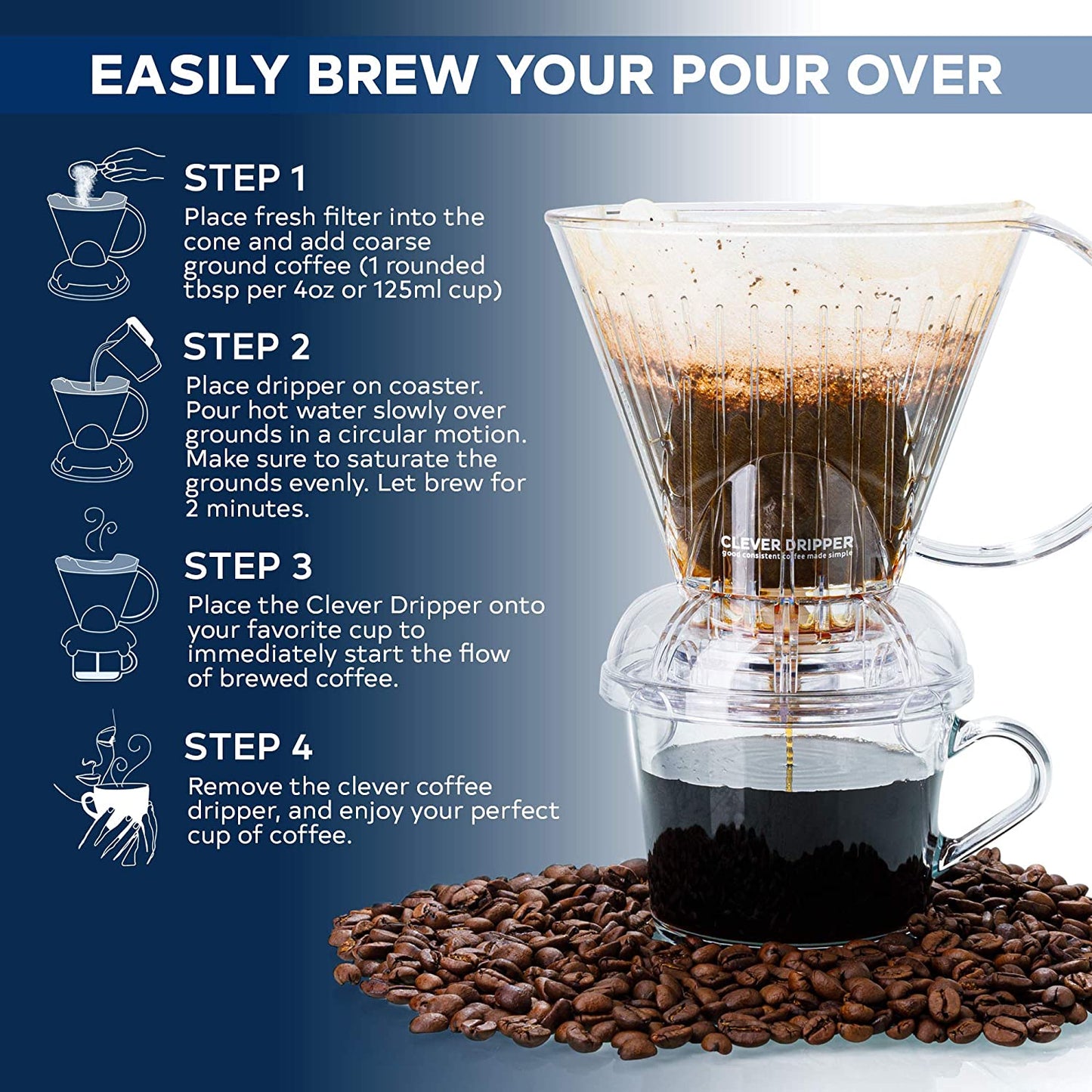 EASILY BREW YOUR POUR OVER

STEP 1
Place fresh filter into the cone and add coarse ground coffee (1 rounded tbsp per 4oz or 125ml cup)

STEP 2
Place dripper on coaster. Pour hot water slowly over grounds in a circular motion. Make sure to saturate the grounds evenly. Let brew for 2 minutes.

STEP 3
Place the Clever Dripper onto your favorite cup to immediately start the flow of brewed coffee.

STEP 4
Remove the clever coffee dripper, and enjoy your perfect cup of coffee.

CLEVER DRIPPER
good consistent coffee made simple